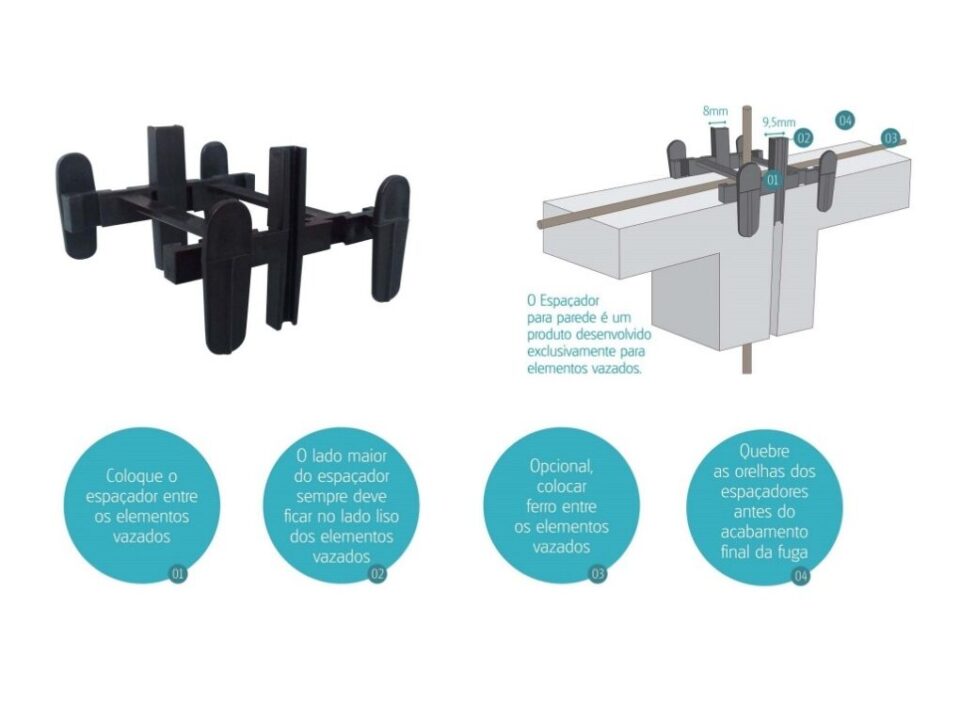 8mm

9,5mm

04

02

03

01

O Espaçador para parede é um produto desenvolvido exclusivamente para elementos vazados.

Coloque o espaçador entre os elementos vazados

01

O lado maior do espaçador sempre deve ficar no lado liso dos elementos vazados

02

Opcional, colocar ferro entre os elementos vazados

03

Quebre as orelhas dos espaçadores antes do acabamento final da fuga

04